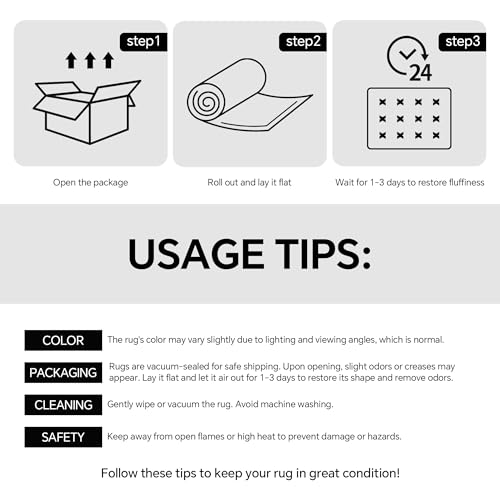 step1

Open the package

step2

Roll out and lay it flat

step3

24

Wait for 1-3 days to restore fluffiness

USAGE TIPS:

COLOR The rug's color may vary slightly due to lighting and viewing angles, which is normal.

PACKAGING Rugs are vacuum-sealed for safe shipping. Upon opening, slight odors or creases may appear. Lay it flat and let it air out for 1-3 days to restore its shape and remove odors.

CLEANING Gently wipe or vacuum the rug. Avoid machine washing.

SAFETY Keep away from open flames or high heat to prevent damage or hazards.

Follow these tips to keep your rug in great condition!