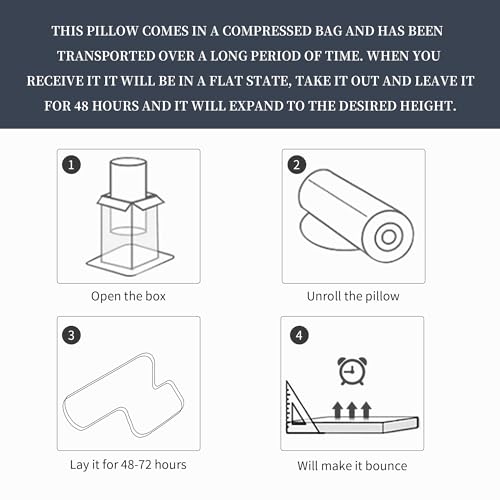 THIS PILLOW COMES IN A COMPRESSED BAG AND HAS BEEN TRANSPORTED OVER A LONG PERIOD OF TIME. WHEN YOU RECEIVE IT IT WILL BE IN A FLAT STATE, TAKE IT OUT AND LEAVE IT FOR 48 HOURS AND IT WILL EXPAND TO THE DESIRED HEIGHT.

1
Open the box

2
Unroll the pillow

3
Lay it for 48-72 hours

4
Will make it bounce