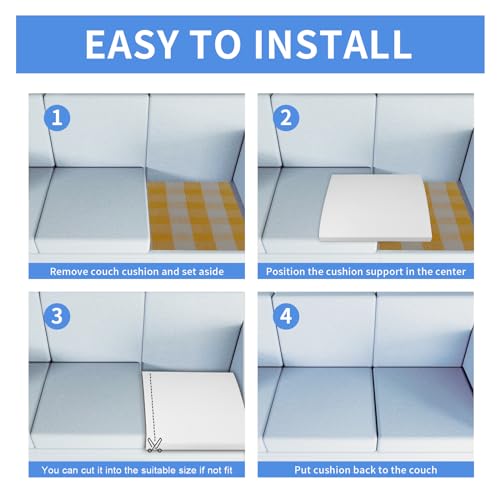 EASY TO INSTALL

1

Remove couch cushion and set aside

2

Position the cushion support in the center

3

You can cut it into the suitable size if not fit

4

Put cushion back to the couch