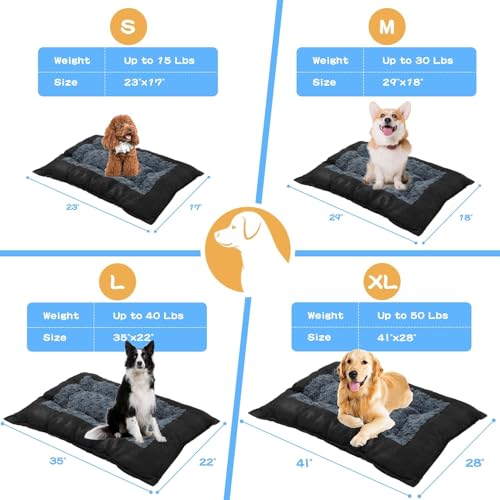 S

| Weight | Up to 15 Lbs |
|---|---|
| Size | 23"x17" |

23"
17"

M

| Weight | Up to 30 Lbs |
|---|---|
| Size | 29"x18" |

29"
18"

L

| Weight | Up to 40 Lbs |
|---|---|
| Size | 35"x22" |

35"
22"

XL

| Weight | Up to 50 Lbs |
|---|---|
| Size | 41"x28" |

41"
28"