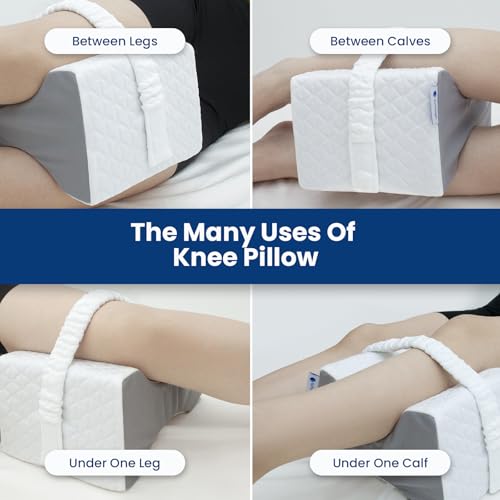 Between Legs

Between Calves

The Many Uses Of Knee Pillow

Under One Leg

Under One Calf