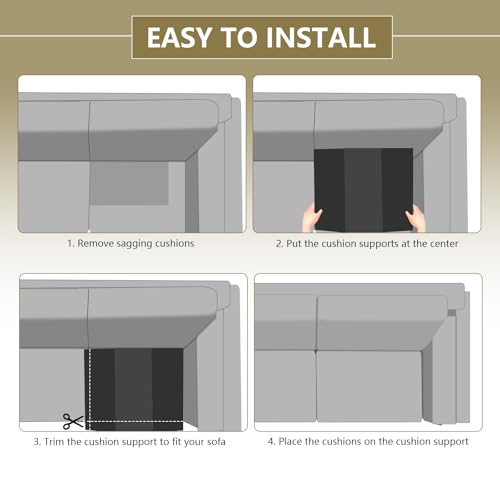 EASY TO INSTALL

1. Remove sagging cushions

2. Put the cushion supports at the center

3. Trim the cushion support to fit your sofa

4. Place the cushions on the cushion support