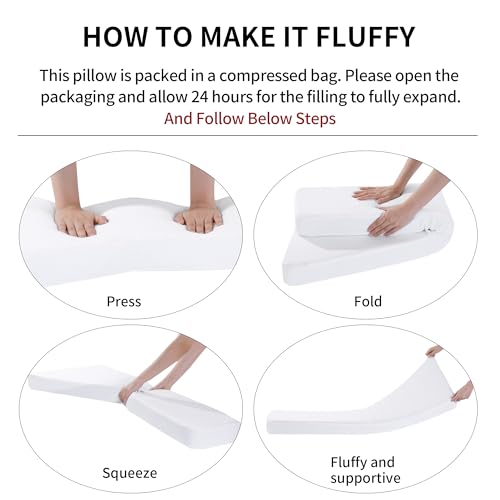 HOW TO MAKE IT FLUFFY

This pillow is packed in a compressed bag. Please open the packaging and allow 24 hours for the filling to fully expand.
And Follow Below Steps

Press

Fold

Squeeze

Fluffy and supportive