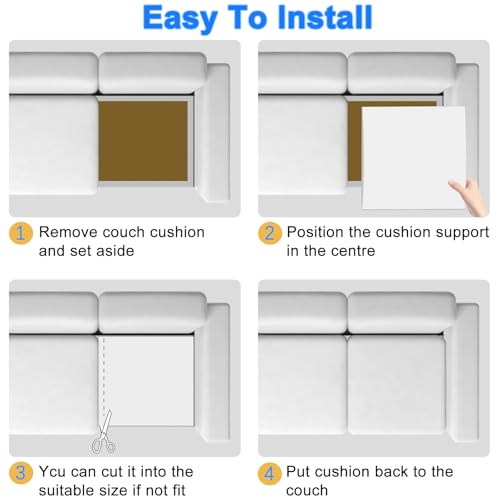 Easy To Install

1 Remove couch cushion and set aside

2 Position the cushion support in the centre

3 Ycu can cut it into the suitable size if not fit

4 Put cushion back to the couch