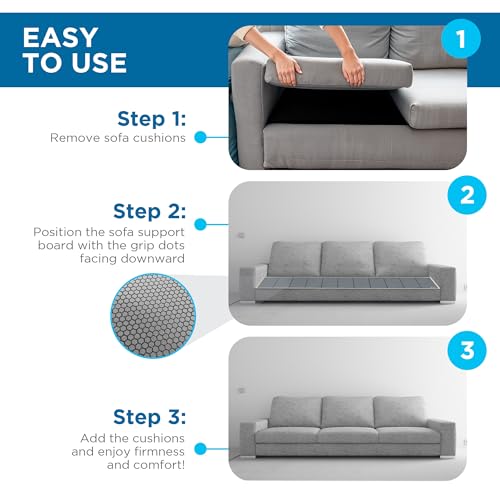 EASY TO USE

1

Step 1:
Remove sofa cushions

2

Step 2:
Position the sofa support board with the grip dots facing downward

3

Step 3:
Add the cushions and enjoy firmness and comfort!