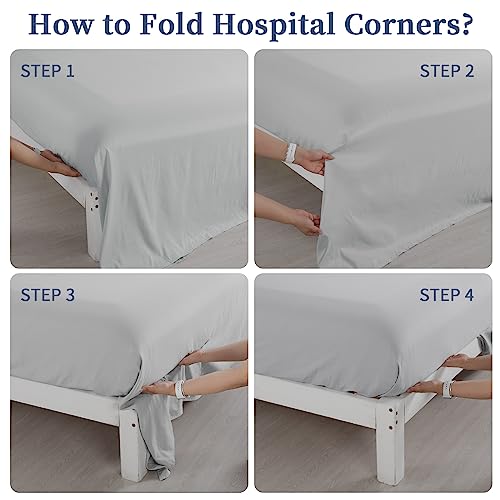 How to Fold Hospital Corners?

STEP 1

STEP 2

STEP 3

STEP 4