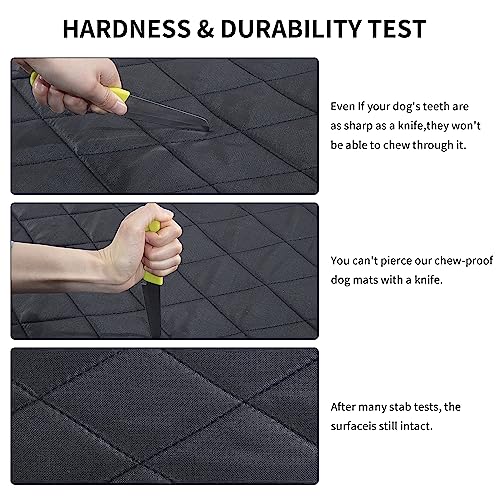 HARDNESS & DURABILITY TEST

Even If your dog's teeth are as sharp as a knife,they won't be able to chew through it.

You can't pierce our chew-proof dog mats with a knife.

After many stab tests, the surfaceis still intact.