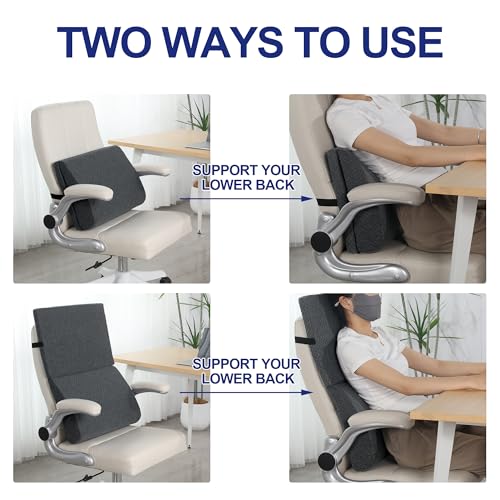 TWO WAYS TO USE

SUPPORT YOUR LOWER BACK

SUPPORT YOUR LOWER BACK