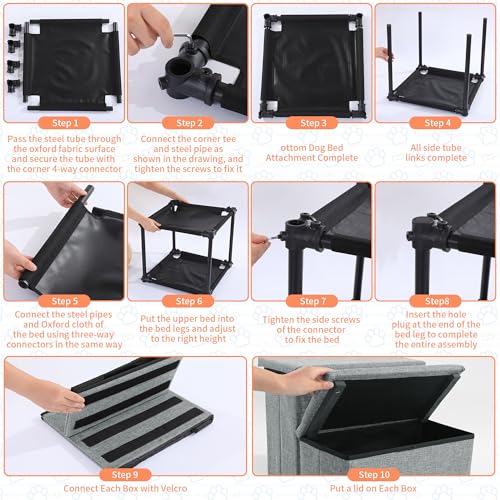 Step 1
Pass the steel tube through the oxford fabric surface and secure the tube with the corner 4-way connector

Step 2
Connect the corner tee and steel pipe as shown in the drawing, and tighten the screws to fix it

Step 3
ottom Dog Bed Attachment Complete

Step 4
All side tube links complete

Step 5
Connect the steel pipes and Oxford cloth of the bed using three-way connectors in the same way

Step 6
Put the upper bed into the bed legs and adjust to the right height

Step 7
Tighten the side screws of the connector to fix the bed

Step8
Insert the hole plug at the end of the bed leg to complete the entire assembly

Step 9
Connect Each Box with Velcro

Step 10
Put a lid on Each Box