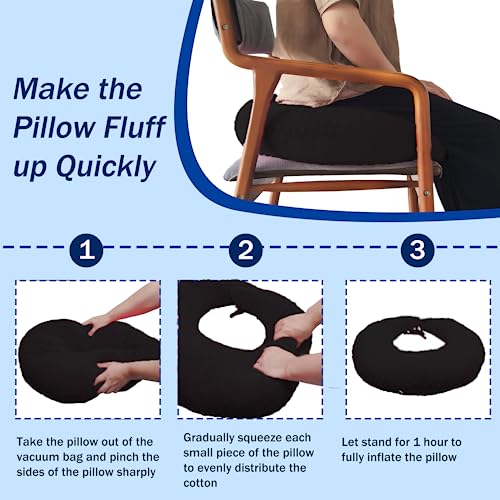 Make the Pillow Fluff up Quickly

1

2

3

Take the pillow out of the vacuum bag and pinch the sides of the pillow sharply

Gradually squeeze each small piece of the pillow to evenly distribute the cotton

Let stand for 1 hour to fully inflate the pillow