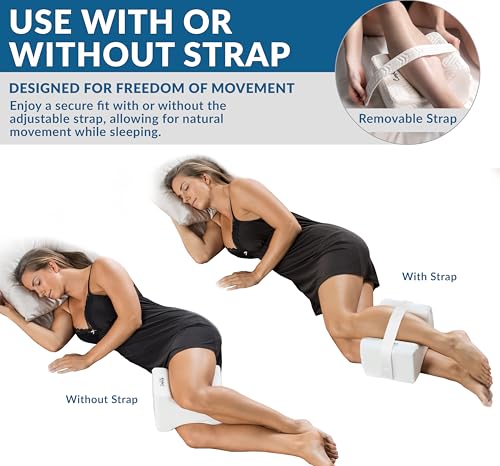 USE WITH OR WITHOUT STRAP

DESIGNED FOR FREEDOM OF MOVEMENT

Enjoy a secure fit with or without the adjustable strap, allowing for natural movement while sleeping.

Removable Strap

With Strap

Without Strap