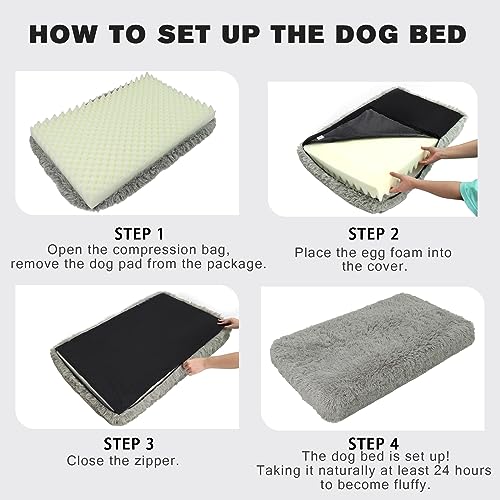 HOW TO SET UP THE DOG BED

STEP 1
Open the compression bag, remove the dog pad from the package.

STEP 2
Place the egg foam into the cover.

STEP 3
Close the zipper.

STEP 4
The dog bed is set up! Taking it naturally at least 24 hours to become fluffy.