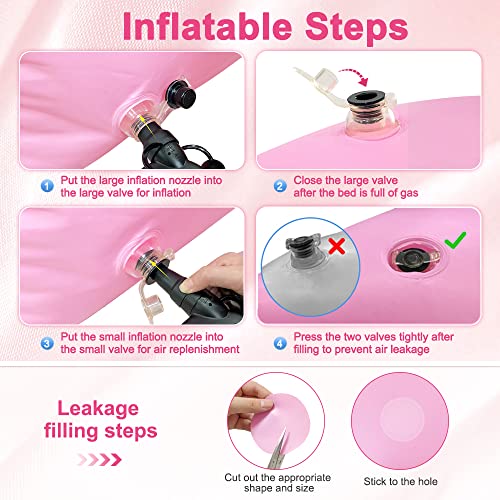 Inflatable Steps

1 Put the large inflation nozzle into the large valve for inflation

2 Close the large valve after the bed is full of gas

3 Put the small inflation nozzle into the small valve for air replenishment

4 Press the two valves tightly after filling to prevent air leakage

Leakage filling steps

Cut out the appropriate shape and size

Stick to the hole